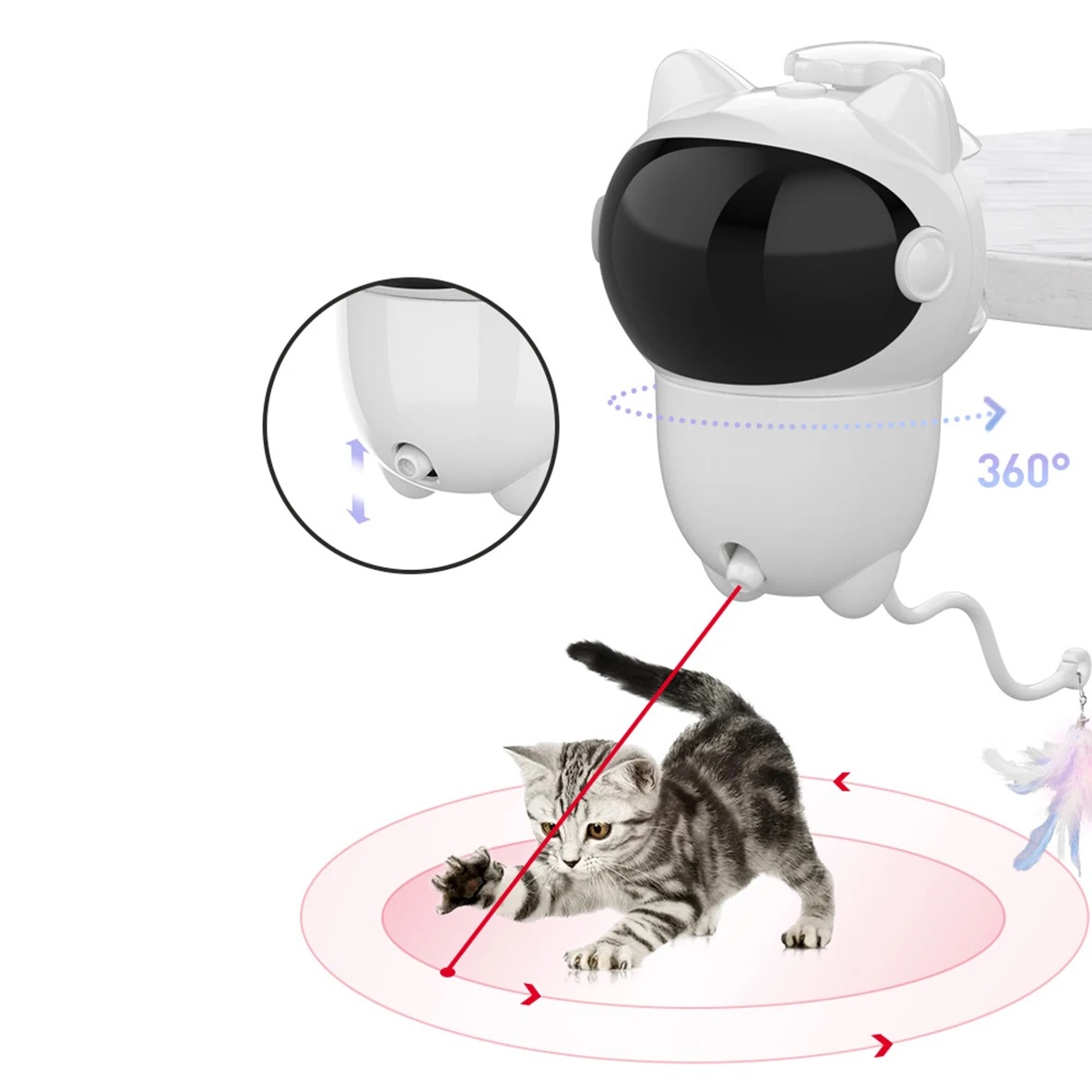 360°