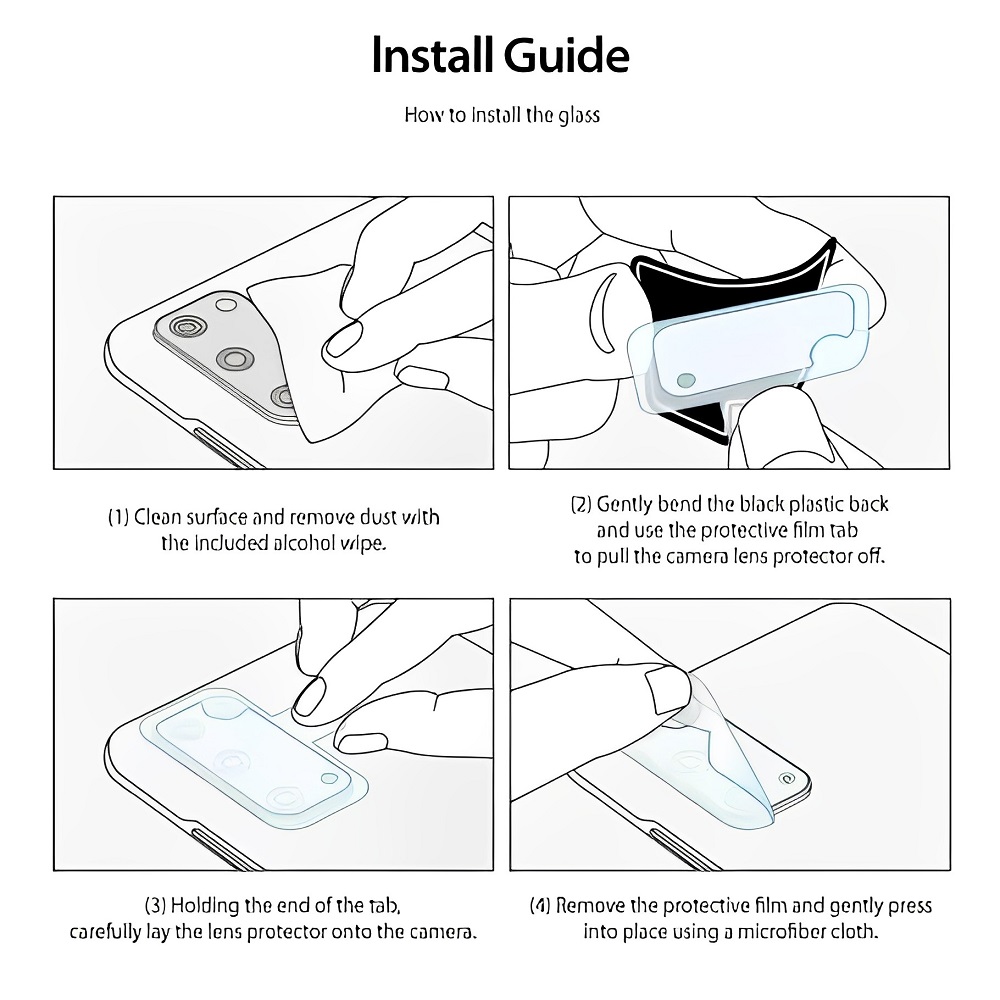 Install Guide

How to install the glass

(1) Clean surface and remove dust with the included alcohol wipe.

(2) Gently bend the black plastic back and use the protective film tab to pull the camera lens protector off.

(3) Holding the end of the tab, carefully lay the lens protector onto the camera.

(4) Remove the protective film and gently press into place using a microfiber cloth.