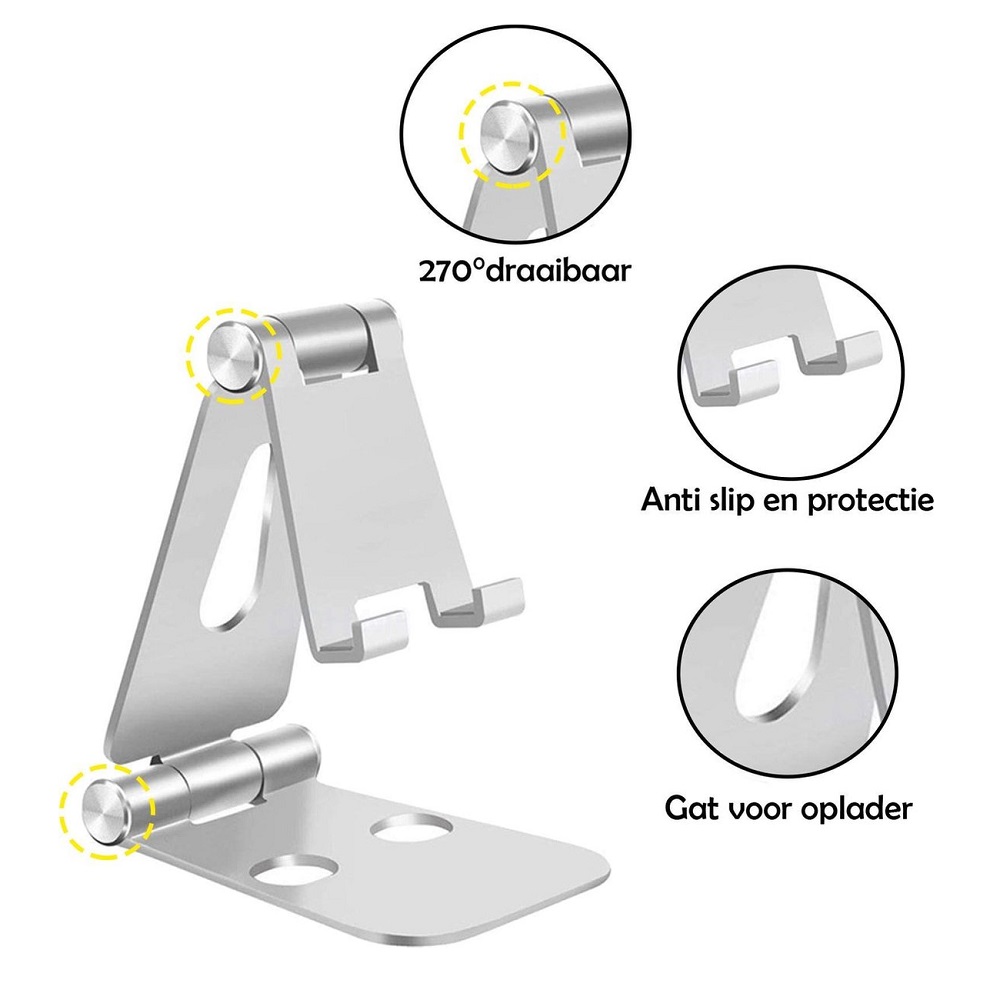 270°draaibaar

Anti slip en protectie

Gat voor oplader