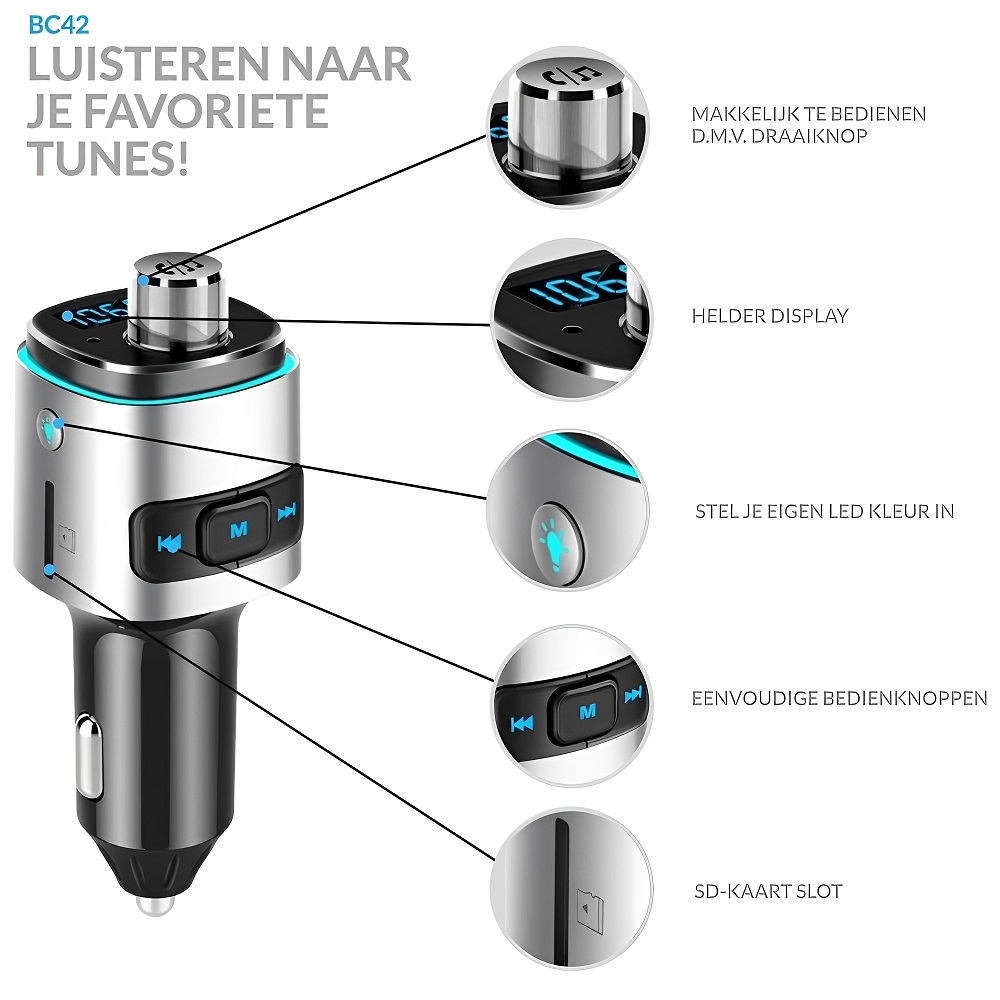 BC42
LUISTEREN NAAR JE FAVORIETE TUNES!

MAKKELIJK TE BEDIENEN D.M.V. DRAAIKNOP

HELDER DISPLAY

STEL JE EIGEN LED KLEUR IN

EENVOUDIGE BEDIENKNOPPEN

SD-KAART SLOT

M

M