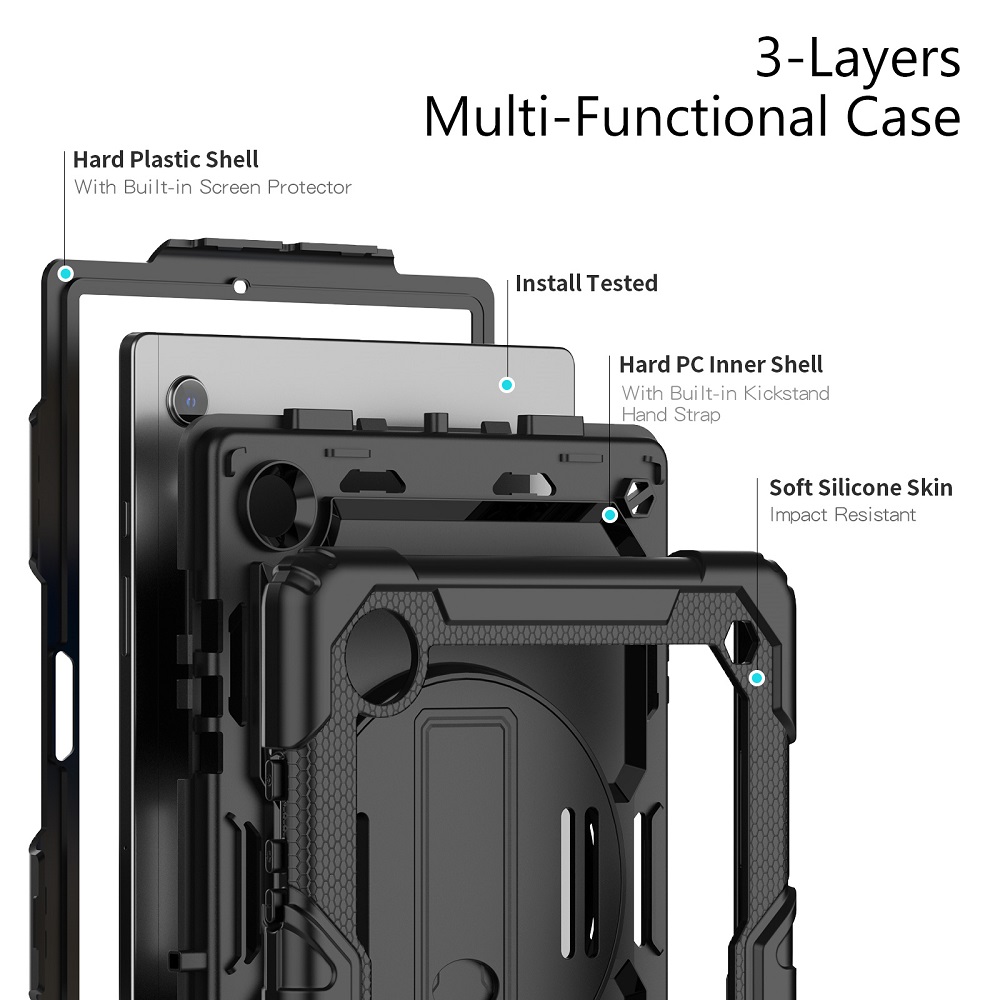 3-Layers
Multi-Functional Case

Hard Plastic Shell
With Built-in Screen Protector

Install Tested

Hard PC Inner Shell
With Built-in Kickstand
Hand Strap

Soft Silicone Skin
Impact Resistant