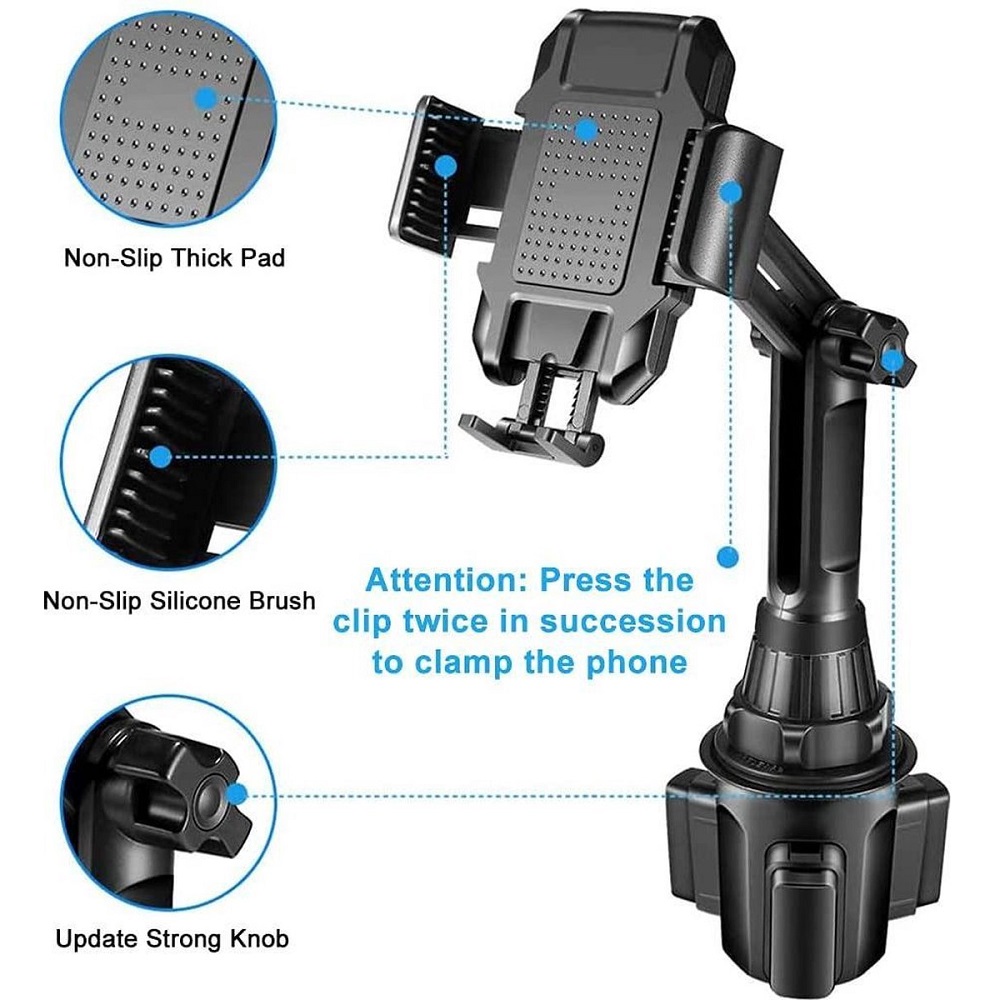 Non-Slip Thick Pad

Non-Slip Silicone Brush

Attention: Press the clip twice in succession to clamp the phone

Update Strong Knob