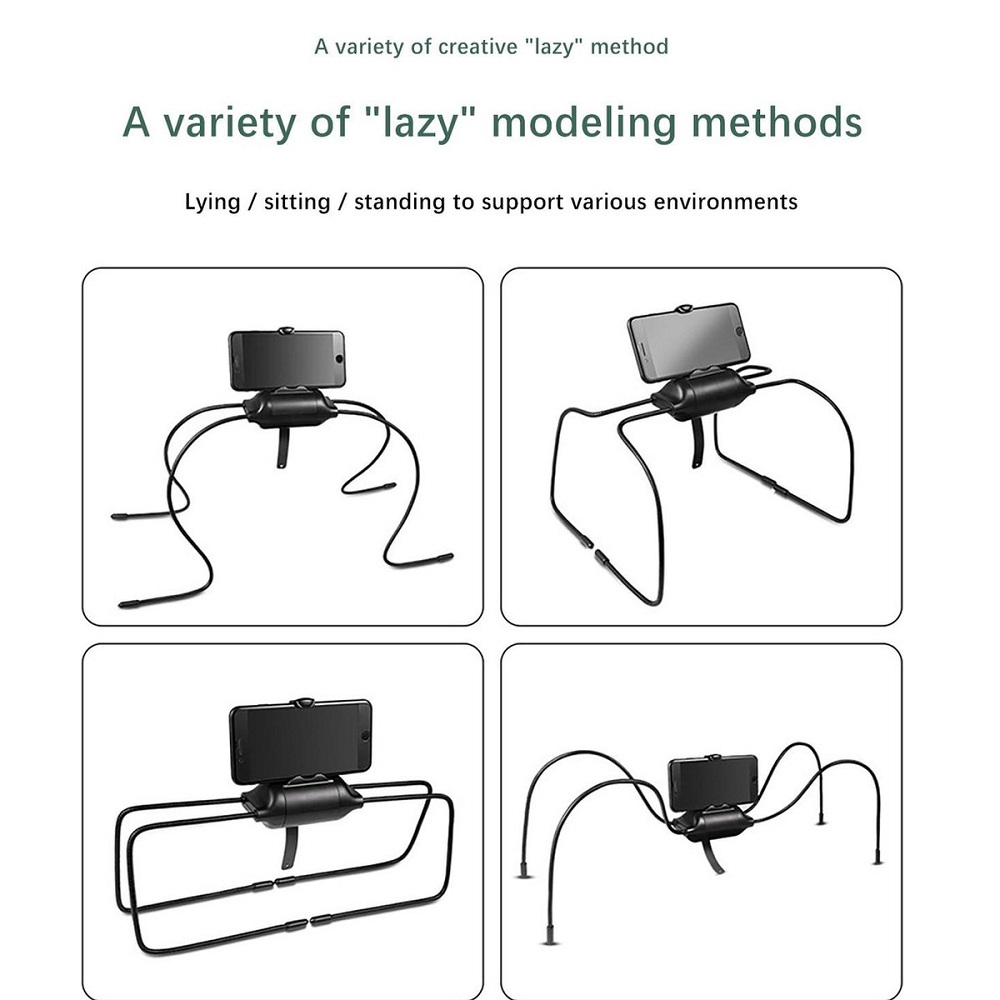 A variety of creative "lazy" method

A variety of "lazy" modeling methods

Lying / sitting / standing to support various environments