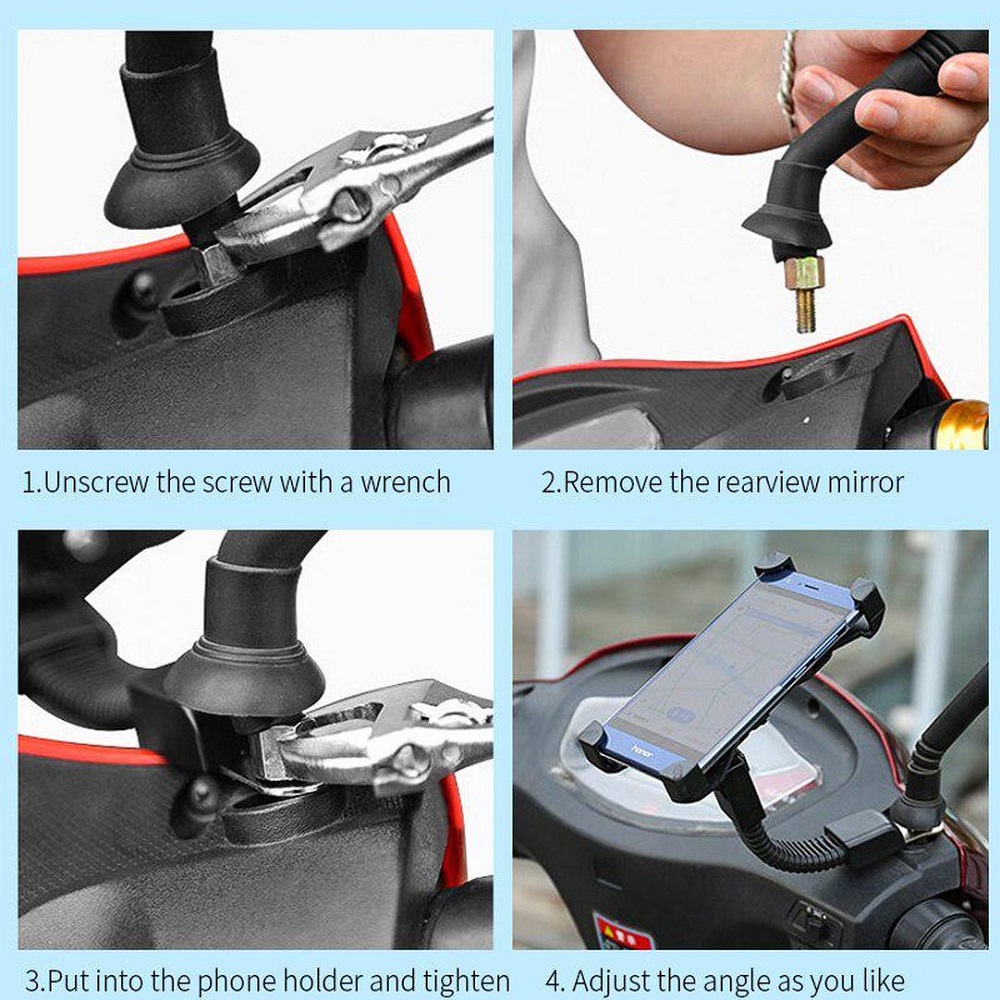 1.Unscrew the screw with a wrench

2.Remove the rearview mirror

honor

3.Put into the phone holder and tighten

4. Adjust the angle as you like