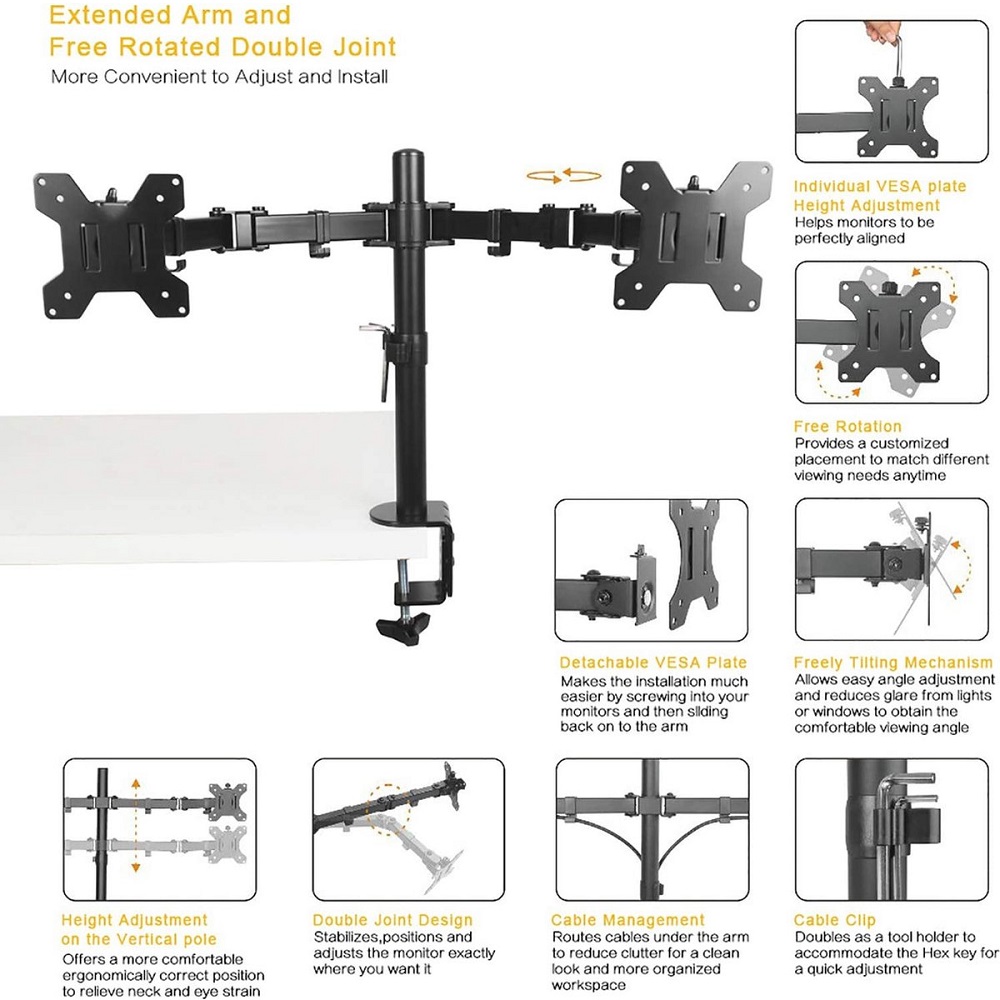 Extended Arm and
Free Rotated Double Joint
More Convenient to Adjust and Install

Individual VESA plate Height Adjustment
Helps monitors to be perfectly aligned

Free Rotation
Provides a customized placement to match different viewing needs anytime

Detachable VESA Plate
Makes the installation much easier by screwing into your monitors and then sliding back on to the arm

Freely Tilting Mechanism
Allows easy angle adjustment and reduces glare from lights or windows to obtain the comfortable viewing angle

Height Adjustment on the Vertical pole
Offers a more comfortable ergonomically correct position to relieve neck and eye strain

Double Joint Design
Stabilizes,positions and adjusts the monitor exactly where you want it

Cable Management
Routes cables under the arm to reduce clutter for a clean look and more organized workspace

Cable Clip
Doubles as a tool holder to accommodate the Hex key for a quick adjustment