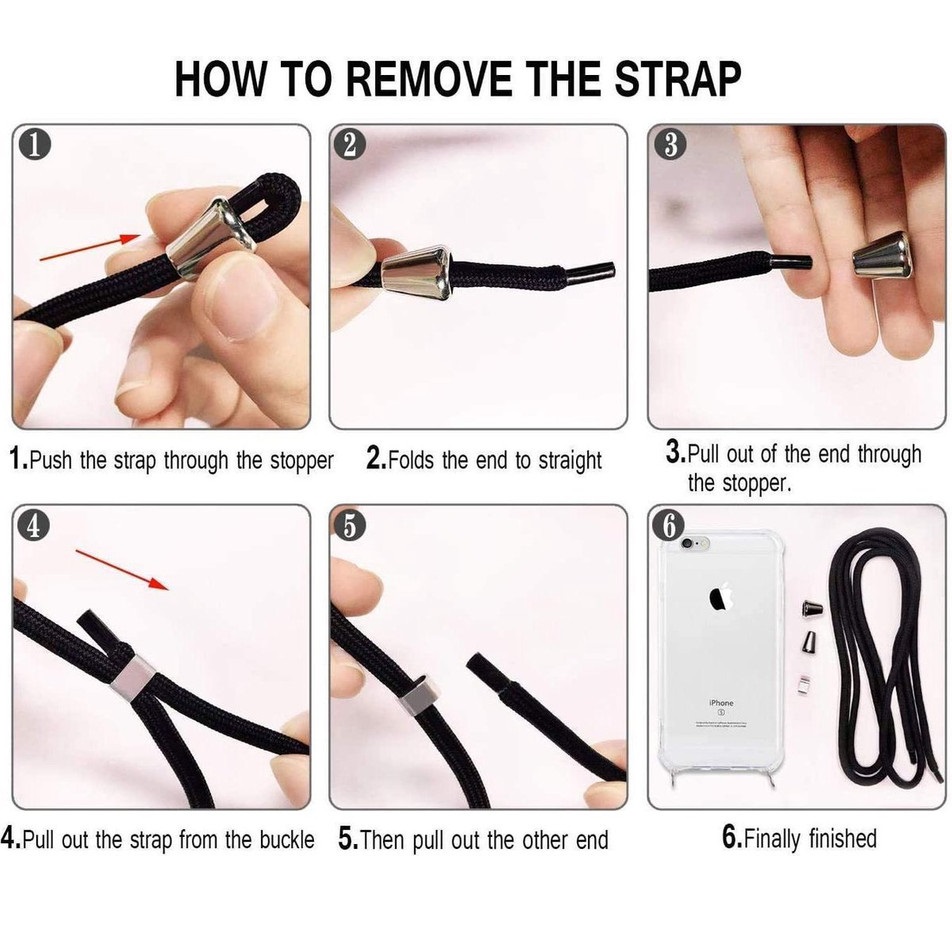 HOW TO REMOVE THE STRAP

1

2

3

1.Push the strap through the stopper

2.Folds the end to straight

3.Pull out of the end through the stopper.

4

5

6

iPhone

4.Pull out the strap from the buckle

5.Then pull out the other end

6.Finally finished