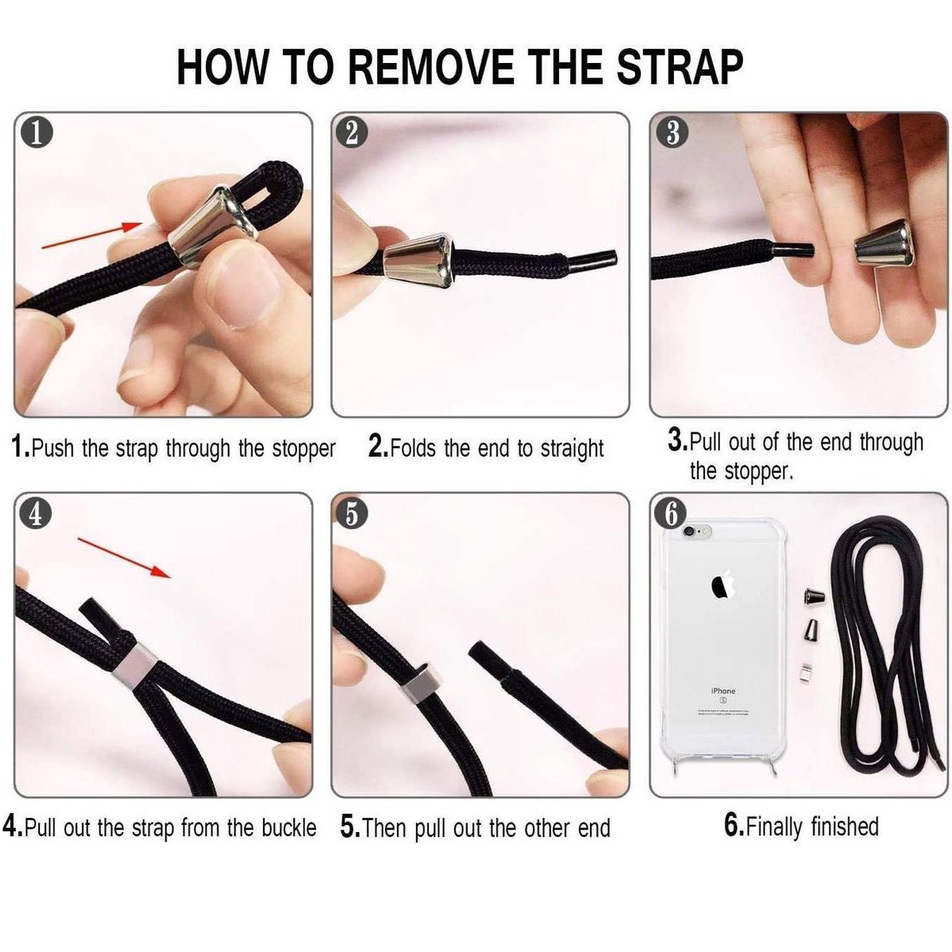 HOW TO REMOVE THE STRAP

1

2

3

1.Push the strap through the stopper

2.Folds the end to straight

3.Pull out of the end through the stopper.

4

5

6

iPhone

4.Pull out the strap from the buckle

5.Then pull out the other end

6.Finally finished