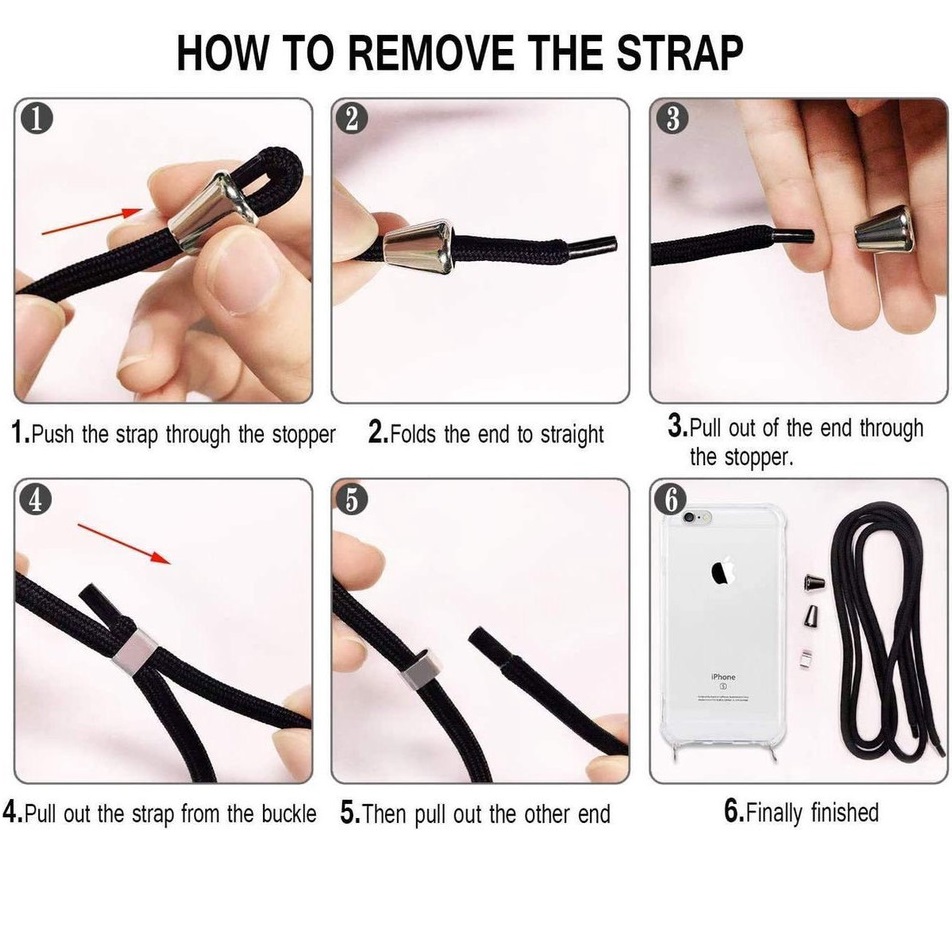 HOW TO REMOVE THE STRAP

1

2

3

1.Push the strap through the stopper

2.Folds the end to straight

3.Pull out of the end through the stopper.

4

5

6

iPhone

4.Pull out the strap from the buckle

5.Then pull out the other end

6.Finally finished