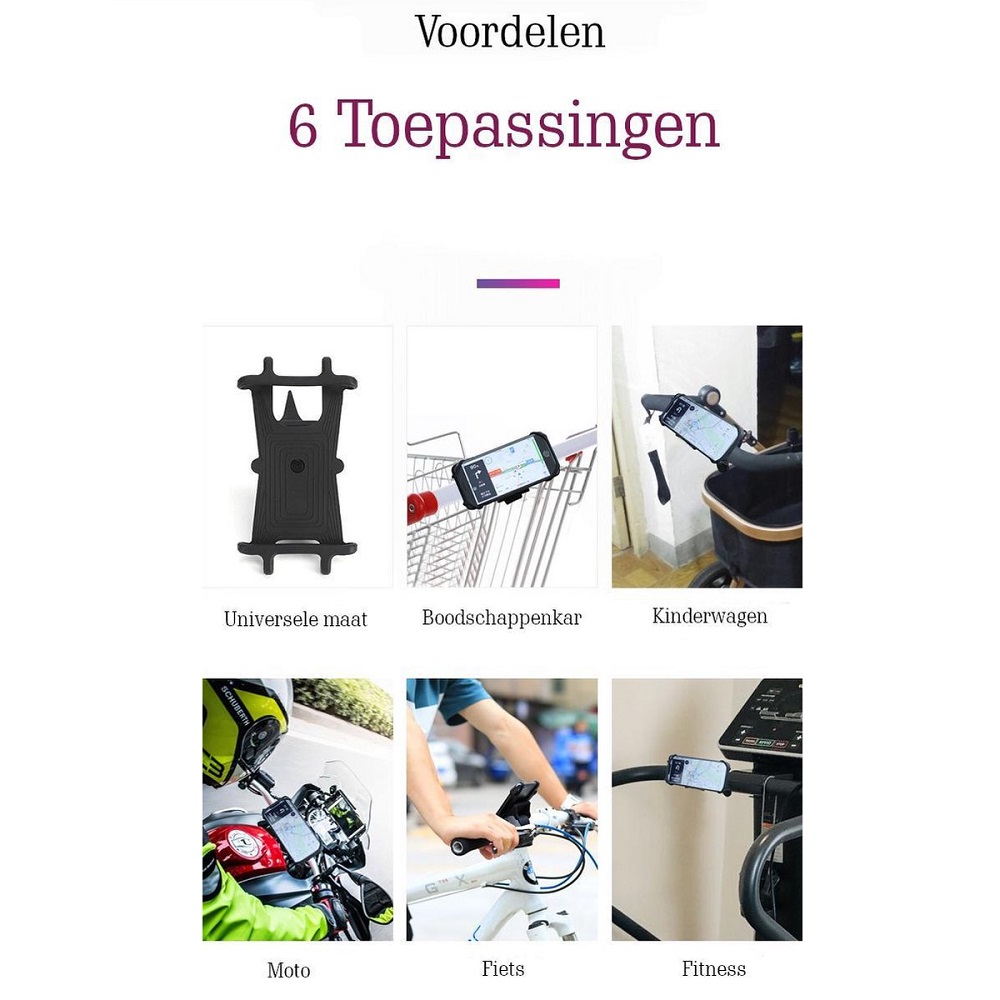 Voordelen

6 Toepassingen

Universele maat

Boodschappenkar

Kinderwagen

SCHUBERTH

Moto

Fiets

Fitness