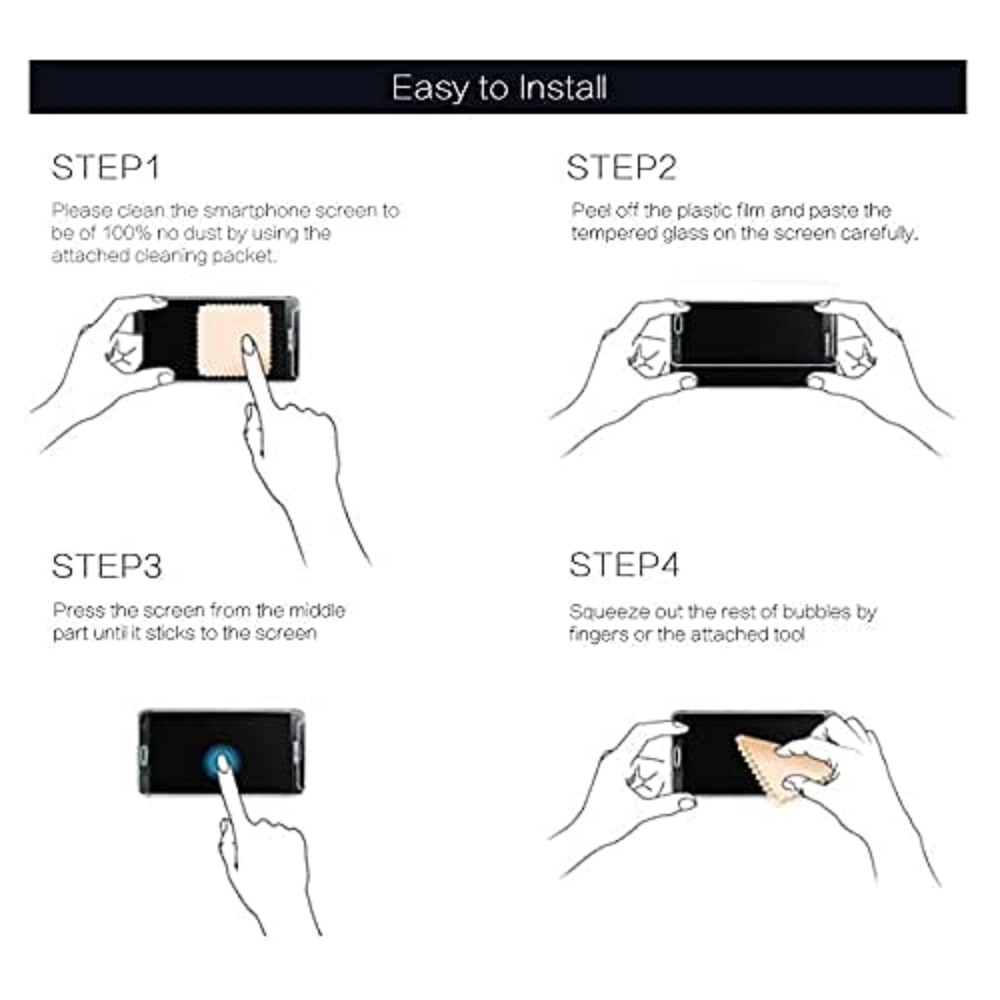 Easy to Install

STEP1

Please clean the smartphone screen to be of 100% no dust by using the attached cleaning packet.

STEP2

Peel off the plastic film and paste the tempered glass on the screen carefully.

STEP3

Press the screen from the middle part until it sticks to the screen

STEP4

Squeeze out the rest of bubbles by fingers or the attached tool