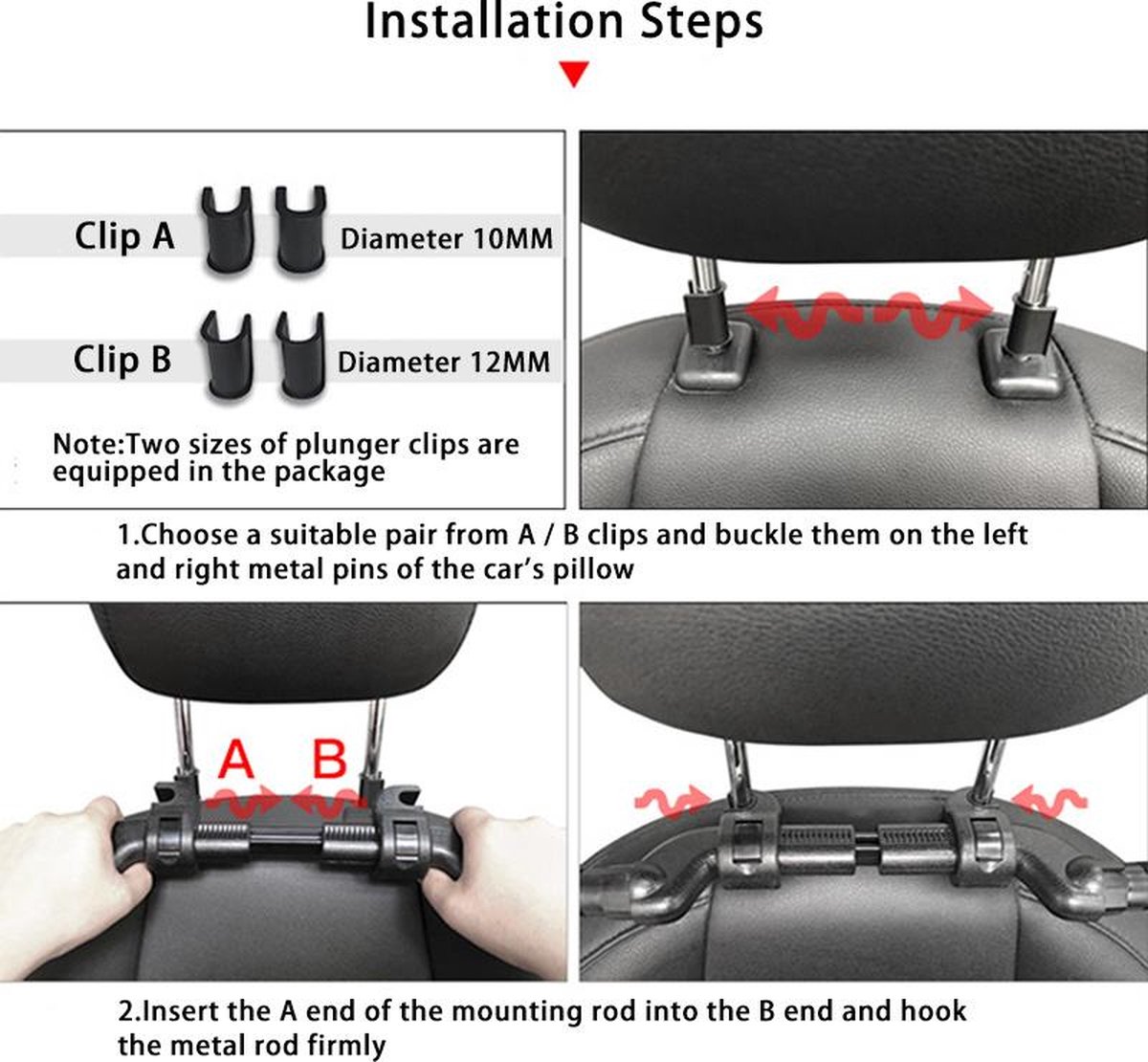 Installation Steps

Clip A

Diameter 10MM

Clip B

Diameter 12MM

Note:Two sizes of plunger clips are equipped in the package

1.Choose a suitable pair from A / B clips and buckle them on the left and right metal pins of the car's pillow

A

B

2.Insert the A end of the mounting rod into the B end and hook the metal rod firmly