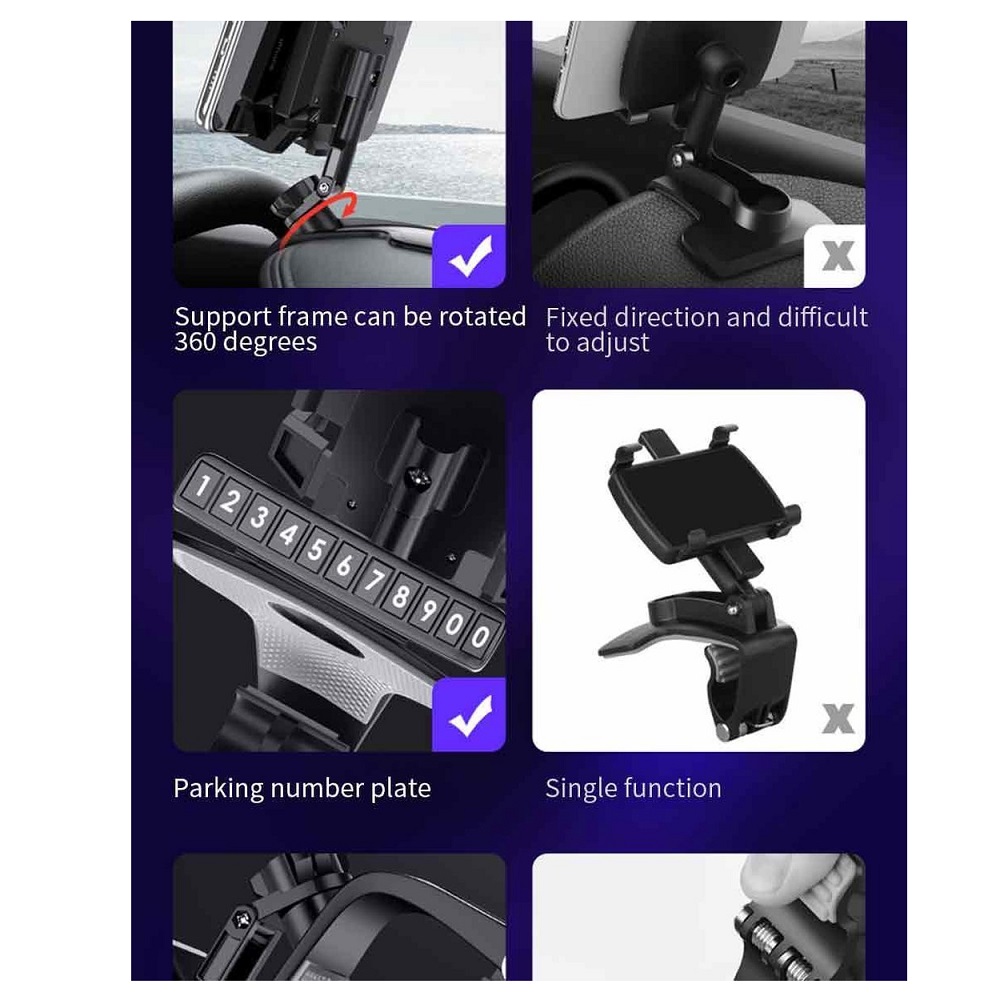 Support frame can be rotated 360 degrees

Fixed direction and difficult to adjust

1 2 3 4 5 6 7 8 9 0 0

Parking number plate

Single function